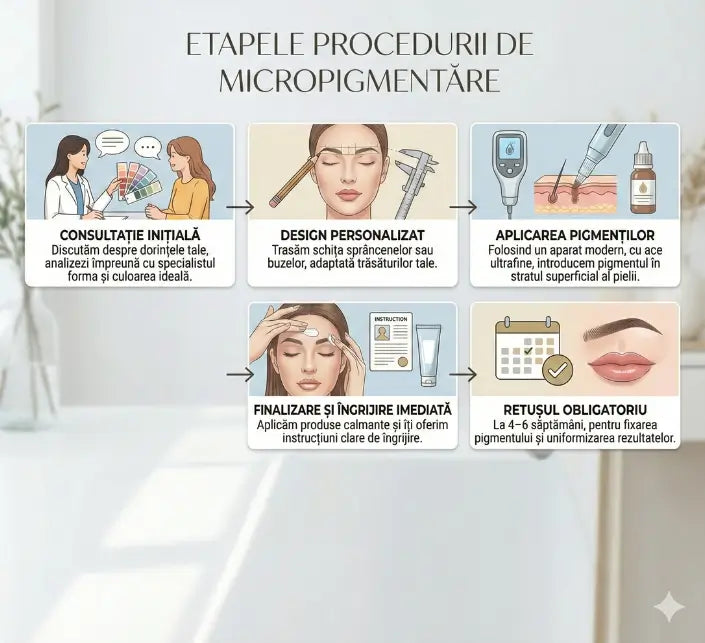 ETAPELE PROCEDURII DE MICROPIGMENTĂRE

CONSULTAȚIE INIȚIALĂ
Discutăm despre dorințele tale, analizezi împreună cu specialistul forma și culoarea ideală.

DESIGN PERSONALIZAT
Trasăm schița sprâncenelor sau buzelor, adaptată trăsăturilor tale.

APLICAREA PIGMENȚILOR
Folosind un aparat modern, cu ace ultrafine, introducem pigmentul în stratul superficial al pielii.

INSTRUCTION

FINALIZARE ȘI ÎNGRIJIRE IMEDIATĂ
Aplicăm produse calmante și îți oferim instrucțiuni clare de îngrijire.

RETUȘUL OBLIGATORIU
La 4–6 săptămâni, pentru fixarea pigmentului și uniformizarea rezultatelor.